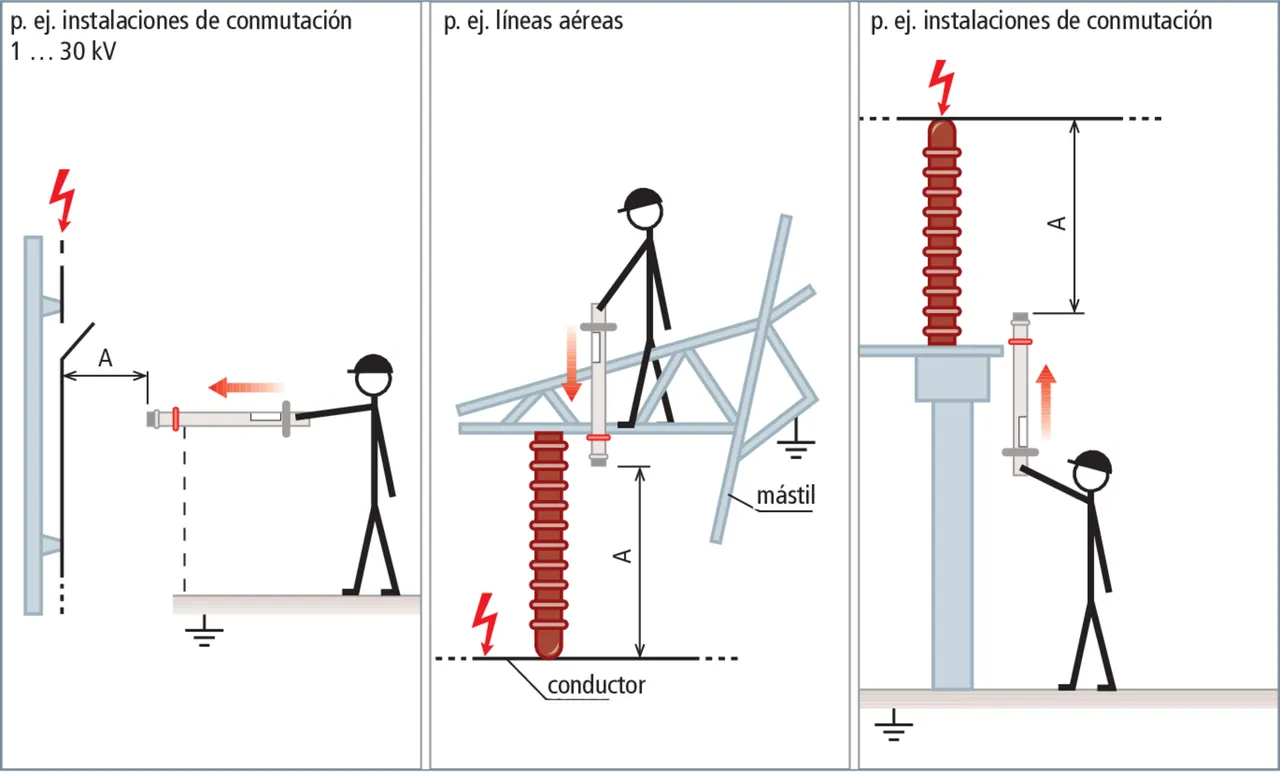 p. ej. instalaciones de conmutación 1 … 30 kV

A

p. ej. líneas aéreas

mástil

A

conductor

p. ej. instalaciones de conmutación

A